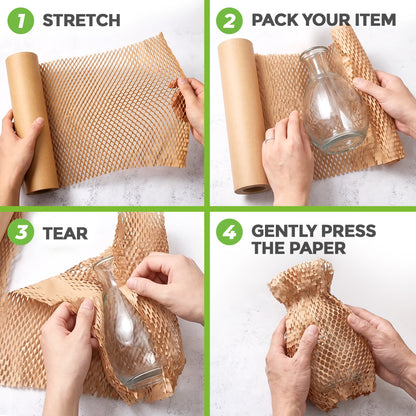 1 STRETCH

2 PACK YOUR ITEM

3 TEAR

4 GENTLY PRESS THE PAPER