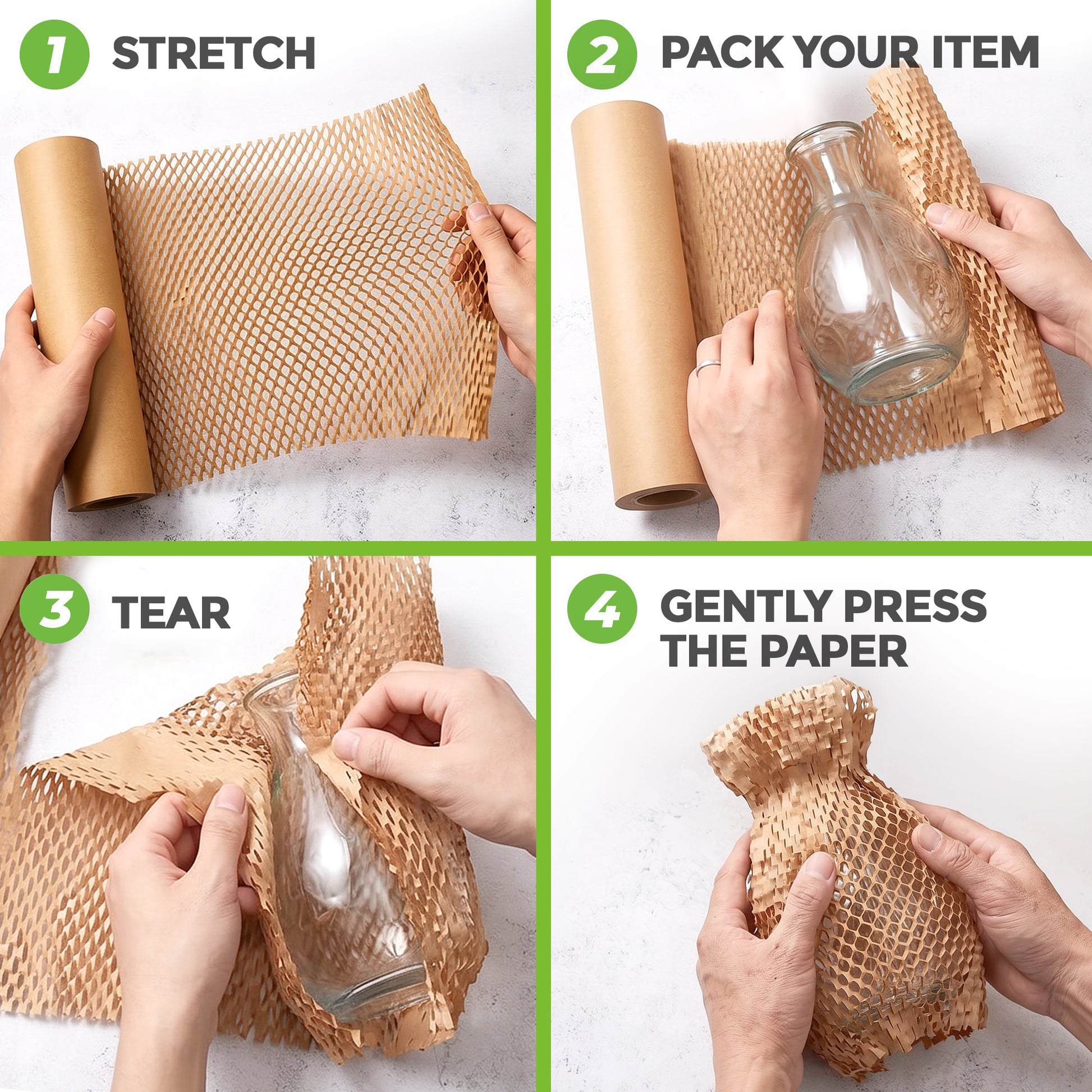 1 STRETCH

2 PACK YOUR ITEM

3 TEAR

4 GENTLY PRESS THE PAPER